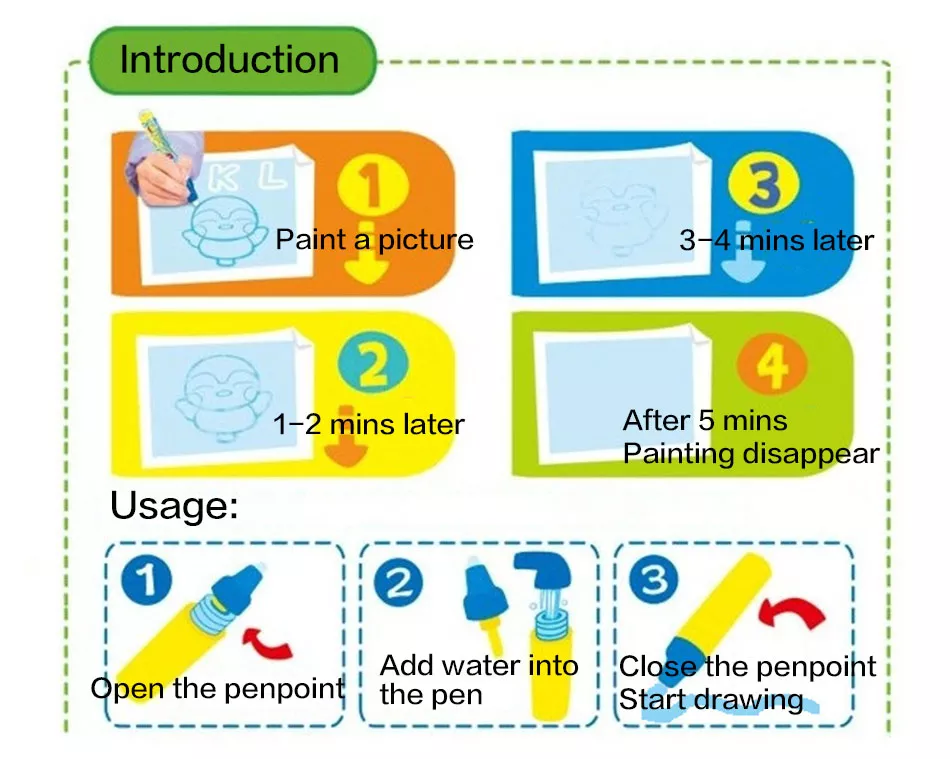 Introduction

K L

1
Paint a picture

3
3-4 mins later

2
1-2 mins later

4
After 5 mins
Painting disappear

Usage:

1
Open the penpoint

2
Add water into the pen

3
Close the penpoint
Start drawing